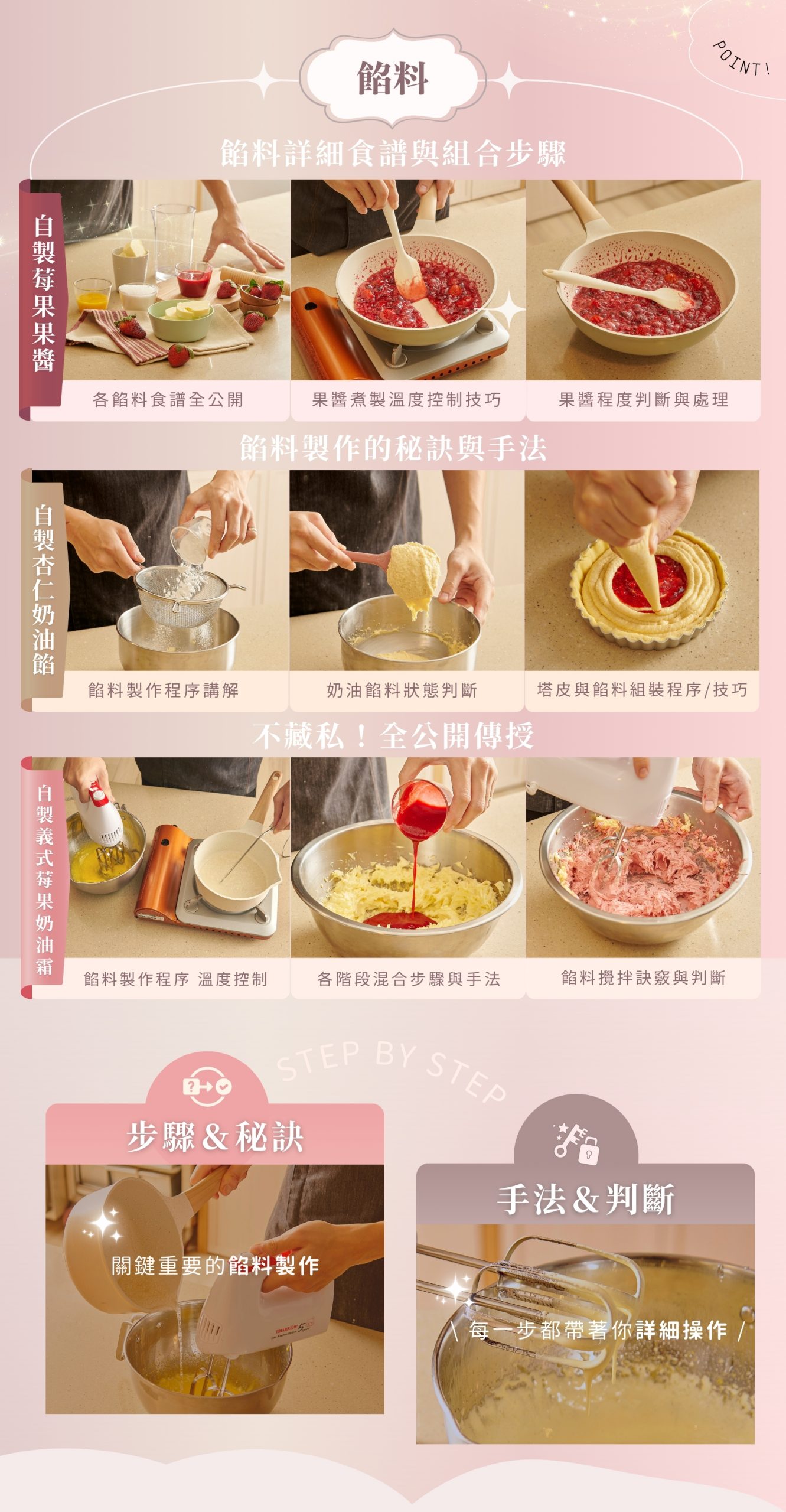 POINT!

餡料

餡料詳細食譜與組合步驟

自製莓果果醬

各餡料食譜全公開

果醬煮製溫度控制技巧

果醬程度判斷與處理

餡料製作的秘訣與手法

自製杏仁奶油餡

餡料製作程序講解

奶油餡料狀態判斷

塔皮與餡料組裝程序/技巧

不藏私！全公開傳授

自製義式莓果奶油霜

餡料製作程序 溫度控制

各階段混合步驟與手法

餡料攪拌訣竅與判斷

STEP BY STEP

步驟&秘訣

關鍵重要的餡料製作

手法&判斷

\ 每一步都帶著你詳細操作 /