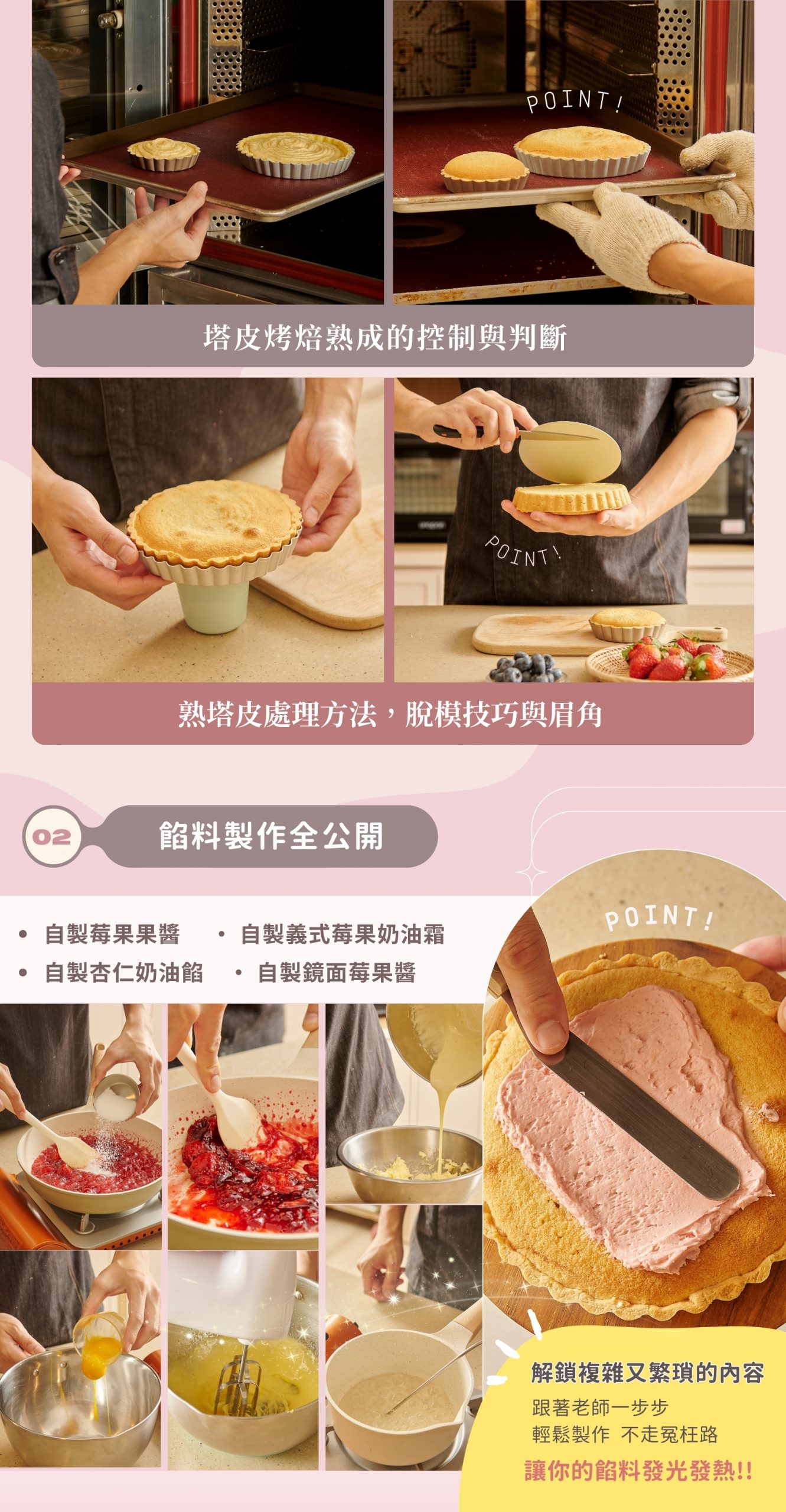 POINT!

塔皮烤焙熟成的控制與判斷

POINT!

熟塔皮處理方法，脫模技巧與眉角

02

餡料製作全公開

• 自製莓果果醬
• 自製義式莓果奶油霜
• 自製杏仁奶油餡
• 自製鏡面莓果醬

POINT!

解鎖複雜又繁瑣的內容
跟著老師一步步
輕鬆製作 不走冤枉路
讓你的餡料發光發熱!!